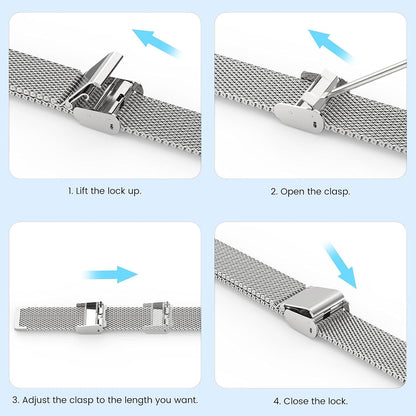 1. Lift the lock up.

2. Open the clasp.

3. Adjust the clasp to the length you want.

4. Close the lock.